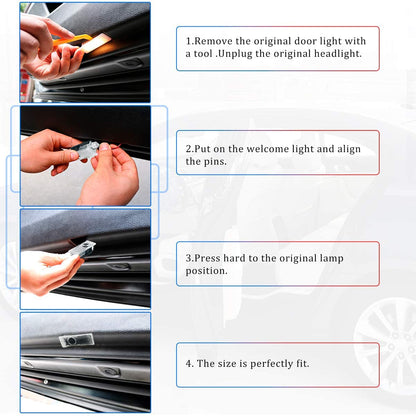 1.Remove the original door light with a tool .Unplug the original headlight.

2.Put on the welcome light and align the pins.

3.Press hard to the original lamp position.

4. The size is perfectly fit.