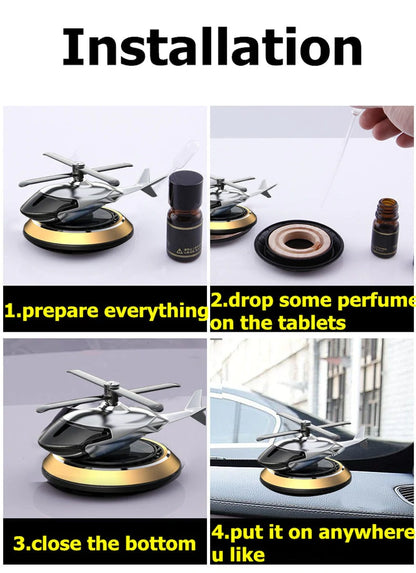 Installation

1.prepare everything

2.drop some perfume on the tablets

3.close the bottom

4.put it on anywhere u like