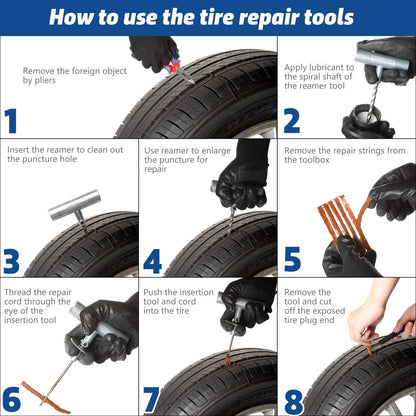 How to use the tire repair tools

Remove the foreign object by pliers

1

Apply lubricant to the spiral shaft of the reamer tool

2

Insert the reamer to clean out the puncture hole

3

Use reamer to enlarge the puncture for repair

4

Remove the repair strings from the toolbox

5

Thread the repair cord through the eye of the insertion tool

6

Push the insertion tool and cord into the tire

7

Remove the tool and cut off the exposed tire plug end

8