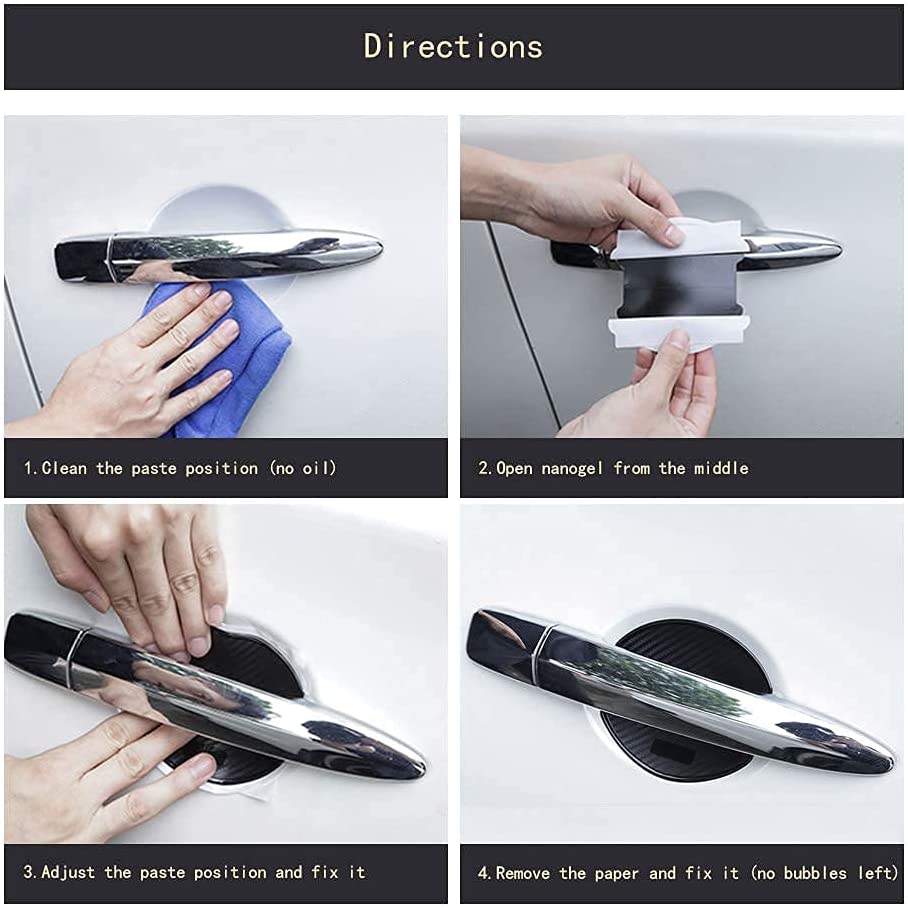 Directions

1.Clean the paste position (no oil)

2.Open nanogel from the middle

3.Adjust the paste position and fix it

4.Remove the paper and fix it (no bubbles left)