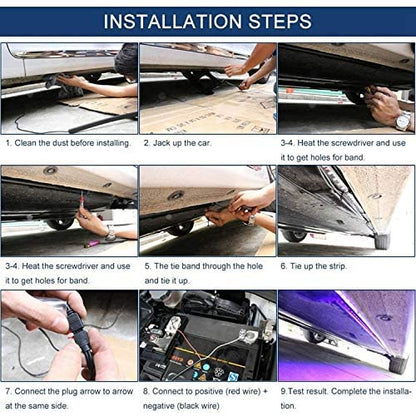 INSTALLATION STEPS

1. Clean the dust before installing.

2. Jack up the car.

3-4. Heat the screwdriver and use it to get holes for band.

3-4. Heat the screwdriver and use it to get holes for band.

5. The tie band through the hole and tie it up.

6. Tie up the strip.

7. Connect the plug arrow to arrow at the same side.

8. Connect to positive (red wire) + negative (black wire)

9.Test result. Complete the installation.