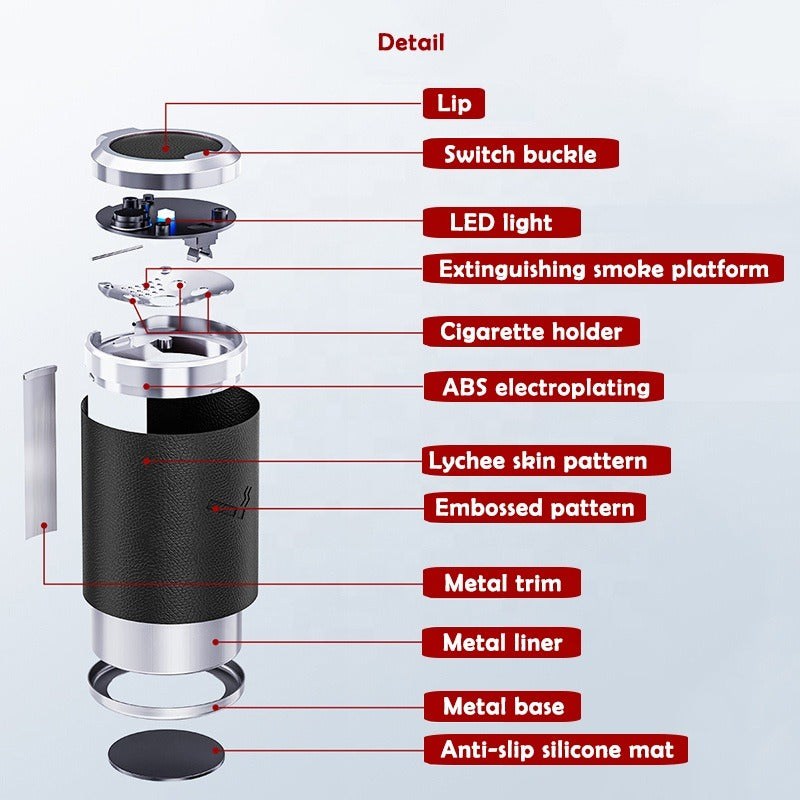 Detail

Lip

Switch buckle

LED light

Extinguishing smoke platform

Cigarette holder

ABS electroplating

Lychee skin pattern

Embossed pattern

Metal trim

Metal liner

Metal base

Anti-slip silicone mat