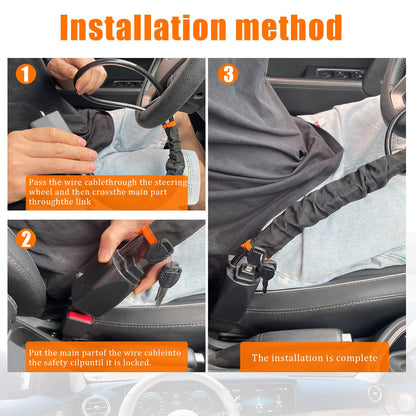 Installation method

1

Pass the wire cablethrough the steering wheel and then crossthe main part throughthe link

2

Put the main partof the wire cableinto the safety cilpuntil it is locked.

3

The installation is complete