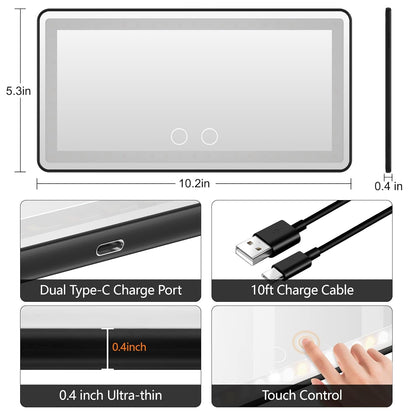 5.3in

10.2in

0.4 in

Dual Type-C Charge Port

10ft Charge Cable

0.4inch

0.4 inch Ultra-thin

Touch Control