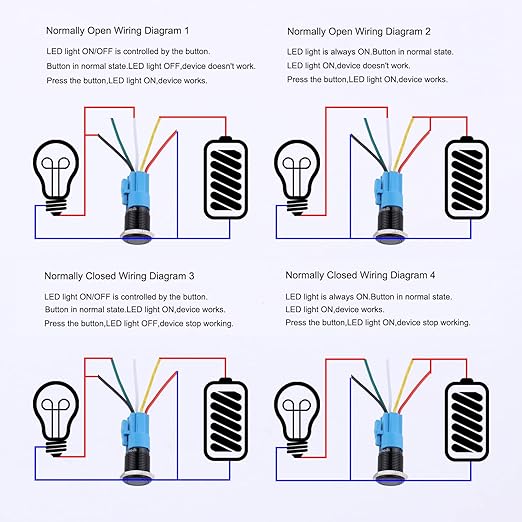 Normally Open Wiring Diagram 1

LED light ON/OFF is controlled by the button.
Button in normal state.LED light OFF,device doesn't work.
Press the button,LED light ON,device works.

Normally Open Wiring Diagram 2

LED light is always ON.Button in normal state.
LED light ON,device doesn't work.
Press the button,LED light ON,device works.

Normally Closed Wiring Diagram 3

LED light ON/OFF is controlled by the button.
Button in normal state.LED light ON,device works.
Press the button,LED light OFF,device stop working.

Normally Closed Wiring Diagram 4

LED light is always ON.Button in normal state.
LED light ON,device works.
Press the button,LED light ON,device stop working.