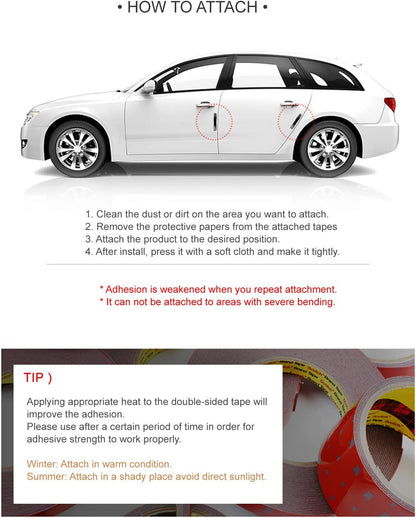 • HOW TO ATTACH •

1. Clean the dust or dirt on the area you want to attach.
2. Remove the protective papers from the attached tapes
3. Attach the product to the desired position.
4. After install, press it with a soft cloth and make it tightly.

* Adhesion is weakened when you repeat attachment.
* It can not be attached to areas with severe bending.

TIP )

Applying appropriate heat to the double-sided tape will improve the adhesion.
Please use after a certain period of time in order for adhesive strength to work properly.

Winter: Attach in warm condition.
Summer: Attach in a shady place avoid direct sunlight.