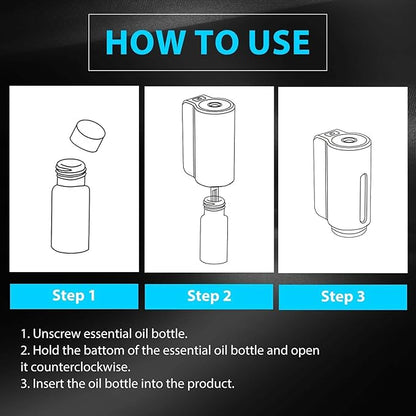 HOW TO USE

Step 1

Step 2

Step 3

1. Unscrew essential oil bottle.
2. Hold the battom of the essential oil bottle and open it counterclockwise.
3. Insert the oil bottle into the product.