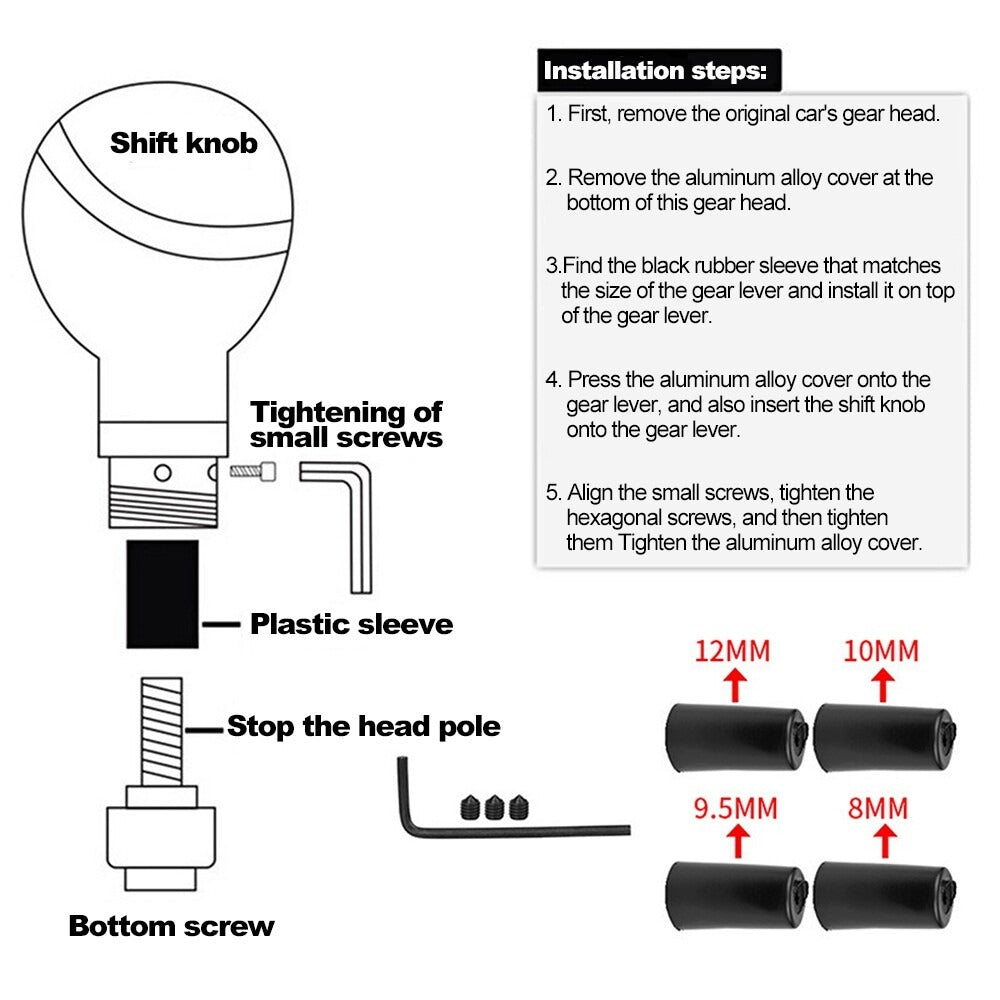 Shift knob

Tightening of small screws

Plastic sleeve

Stop the head pole

Bottom screw

Installation steps:

1. First, remove the original car's gear head.

2. Remove the aluminum alloy cover at the bottom of this gear head.

3.Find the black rubber sleeve that matches the size of the gear lever and install it on top of the gear lever.

4. Press the aluminum alloy cover onto the gear lever, and also insert the shift knob onto the gear lever.

5. Align the small screws, tighten the hexagonal screws, and then tighten them Tighten the aluminum alloy cover.

12MM

10MM

9.5MM

8MM