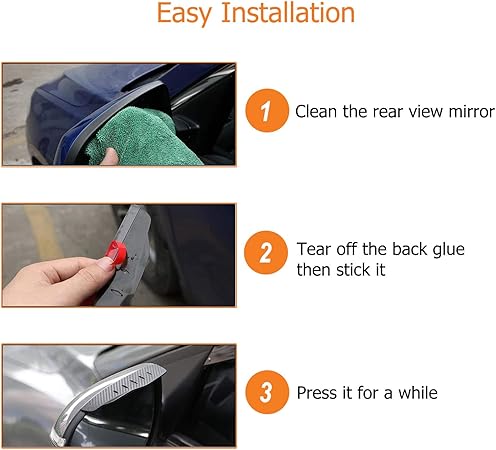 Easy Installation

1 Clean the rear view mirror

2 Tear off the back glue then stick it

3 Press it for a while