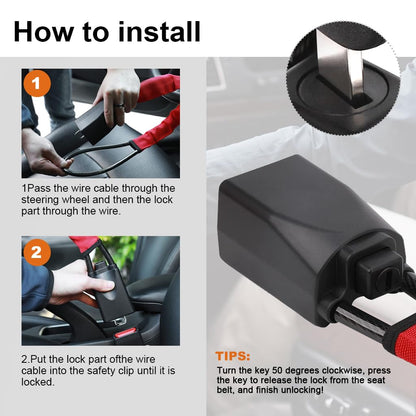 How to install

1

1Pass the wire cable through the steering wheel and then the lock part through the wire.

2

2.Put the lock part ofthe wire cable into the safety clip until it is locked.

TIPS:

Turn the key 50 degrees clockwise, press the key to release the lock from the seat belt, and finish unlocking!