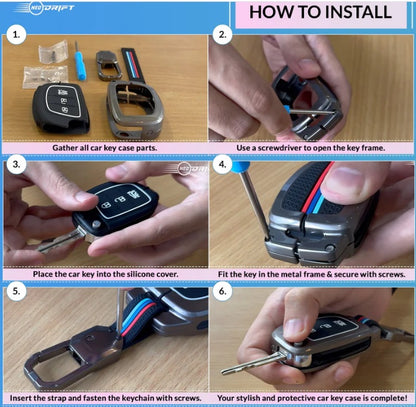 NEO DRIFT

HOW TO INSTALL

1.

Gather all car key case parts.

2.

Use a screwdriver to open the key frame.

3.

NEO DRIFT

Place the car key into the silicone cover.

4.

Fit the key in the metal frame & secure with screws.

5.

Insert the strap and fasten the keychain with screws.

6.

Your stylish and protective car key case is complete!