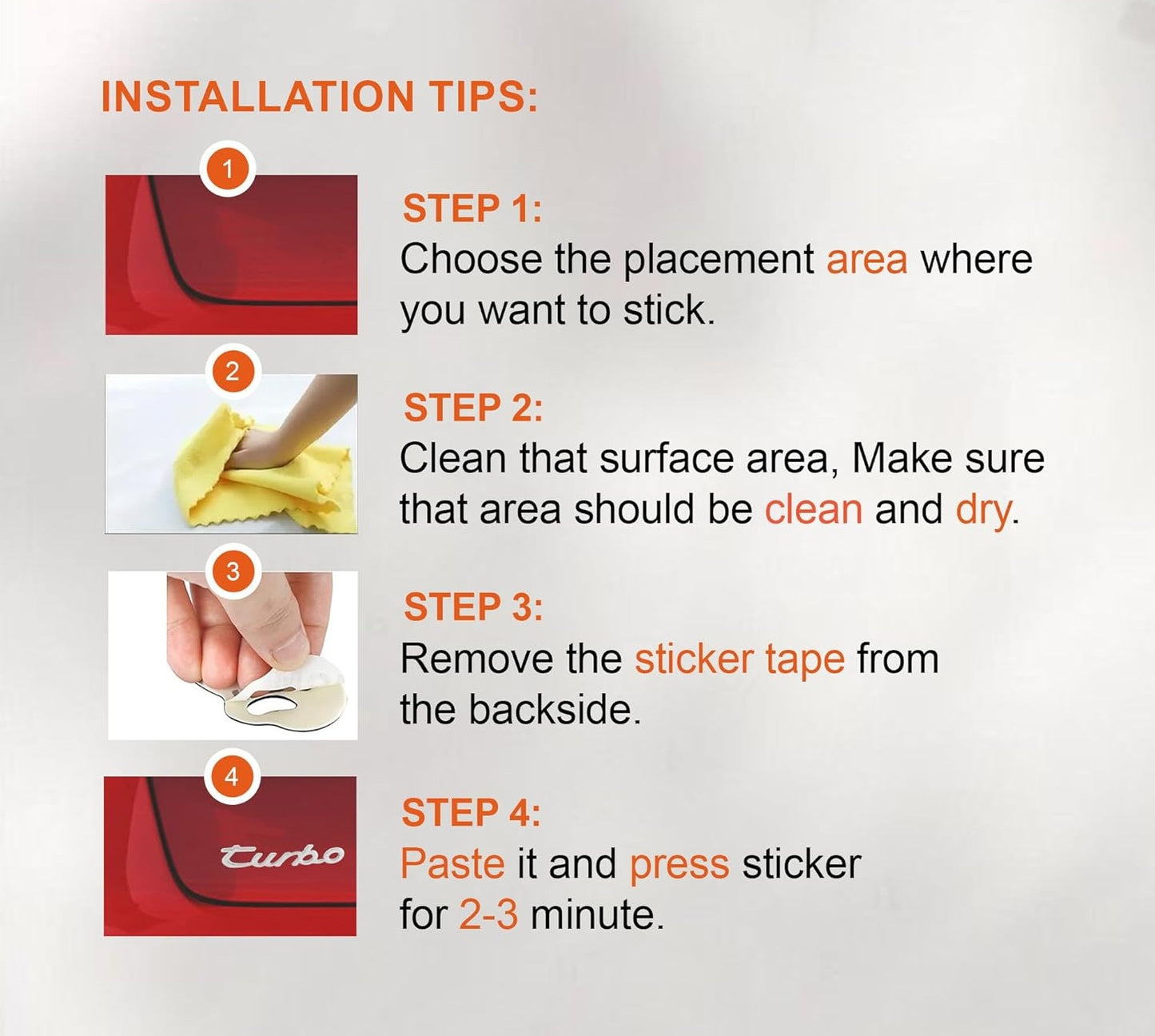 INSTALLATION TIPS:

1

STEP 1:
Choose the placement area where you want to stick.

2

STEP 2:
Clean that surface area, Make sure that area should be clean and dry.

3

STEP 3:
Remove the sticker tape from the backside.

4

turbo

STEP 4:
Paste it and press sticker for 2-3 minute.