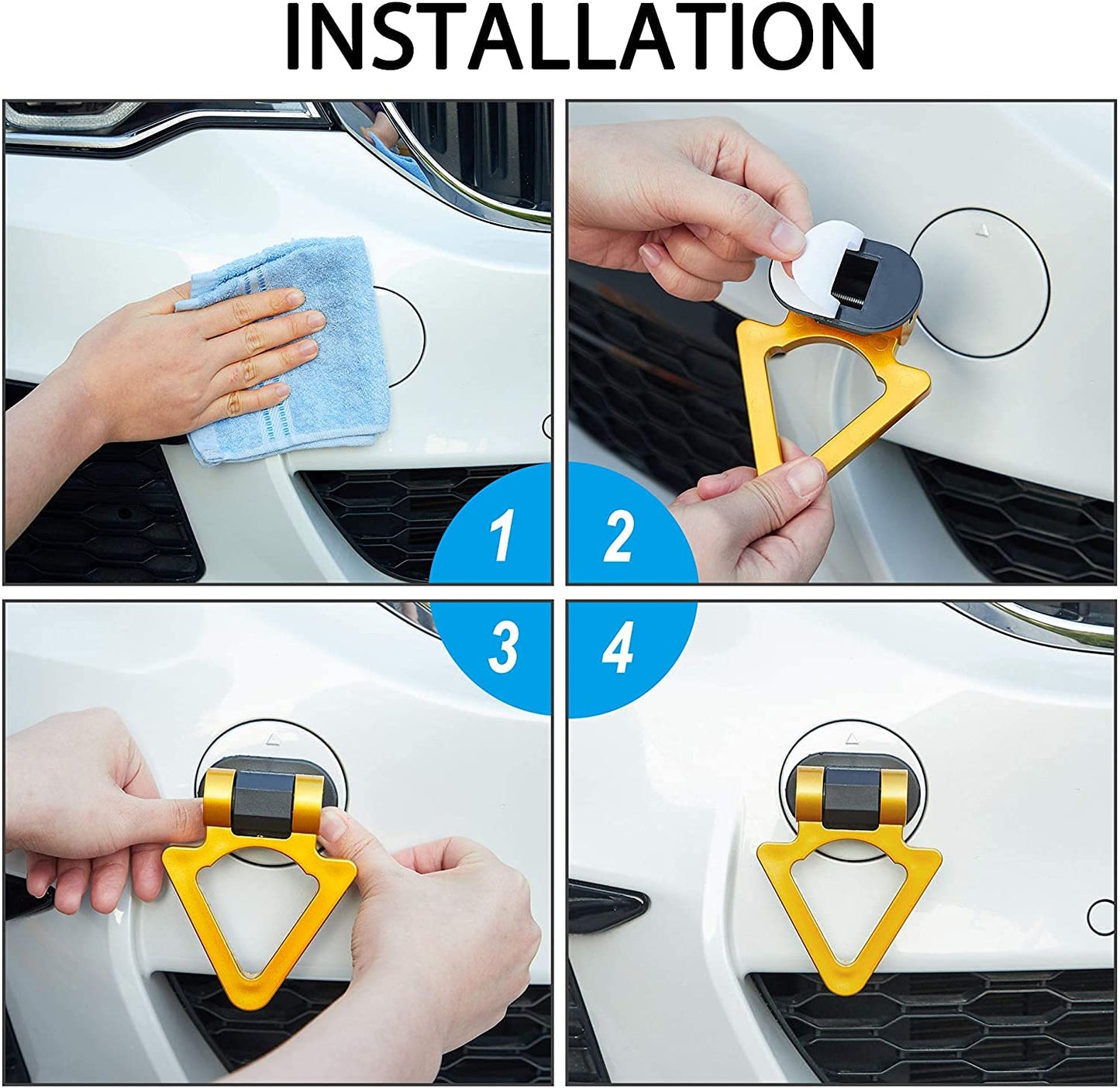 INSTALLATION

1

2

3

4