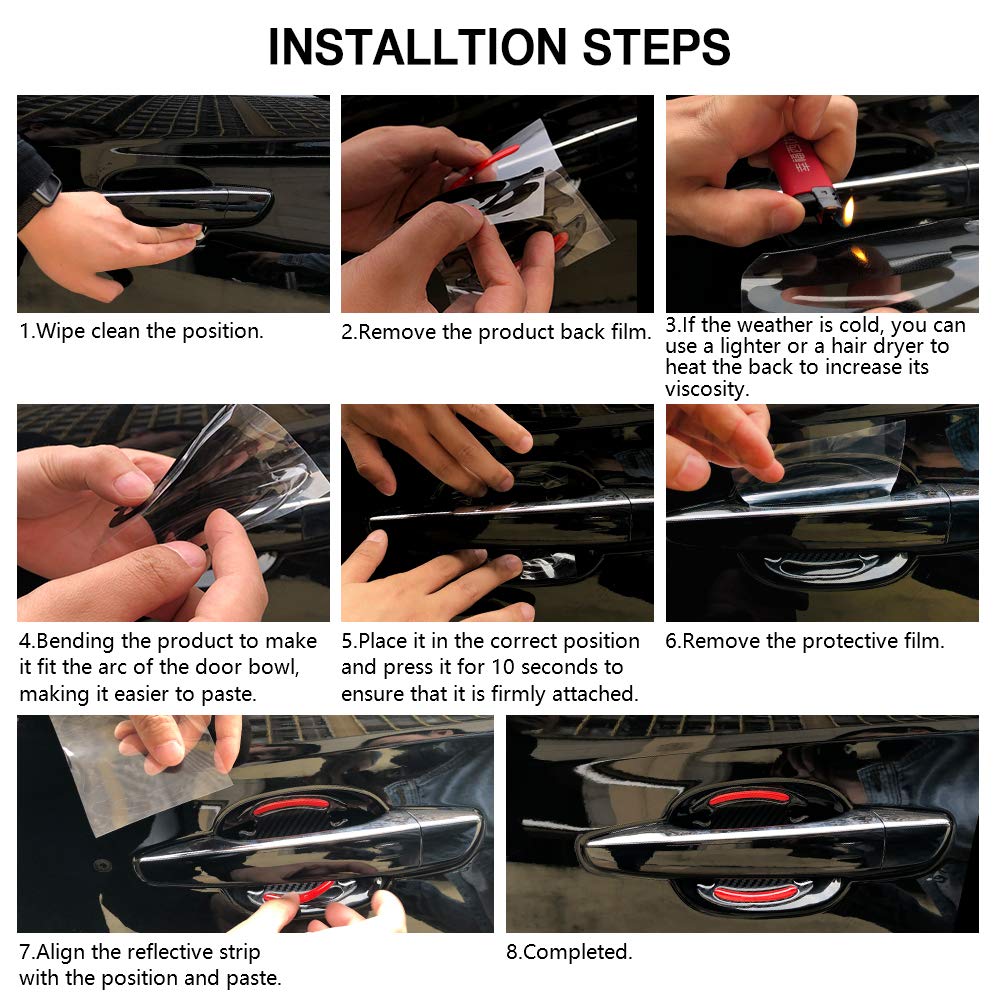 INSTALLTION STEPS

1.Wipe clean the position.

2.Remove the product back film.

3.If the weather is cold, you can use a lighter or a hair dryer to heat the back to increase its viscosity.

4.Bending the product to make it fit the arc of the door bowl, making it easier to paste.

5.Place it in the correct position and press it for 10 seconds to ensure that it is firmly attached.

6.Remove the protective film.

7.Align the reflective strip with the position and paste.

8.Completed.