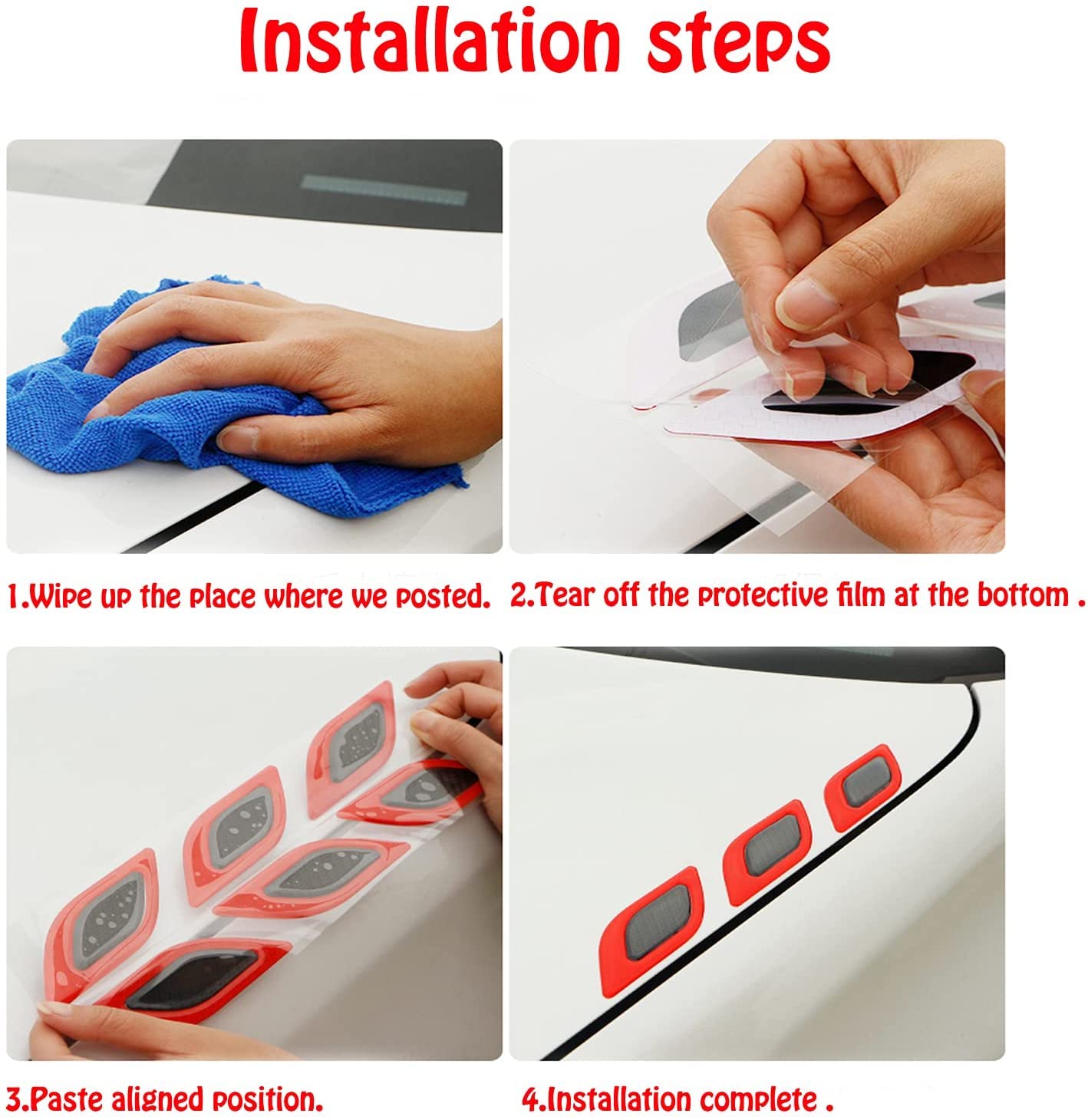 Installation steps

1.Wipe up the place where we posted.

2.Tear off the protective film at the bottom .

3.Paste aligned position.

4.Installation complete .