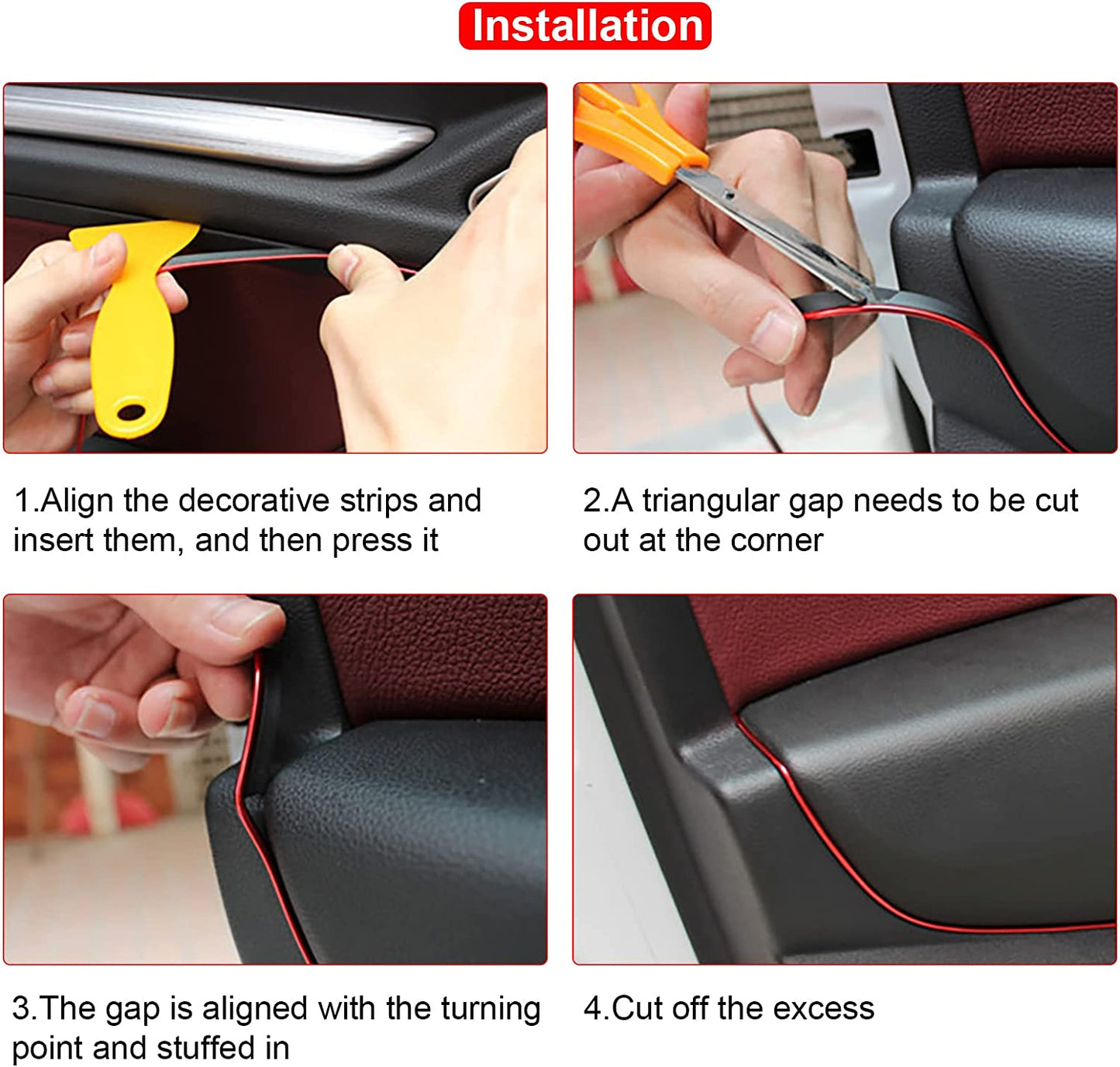 Installation

1.Align the decorative strips and insert them, and then press it

2.A triangular gap needs to be cut out at the corner

3.The gap is aligned with the turning point and stuffed in

4.Cut off the excess