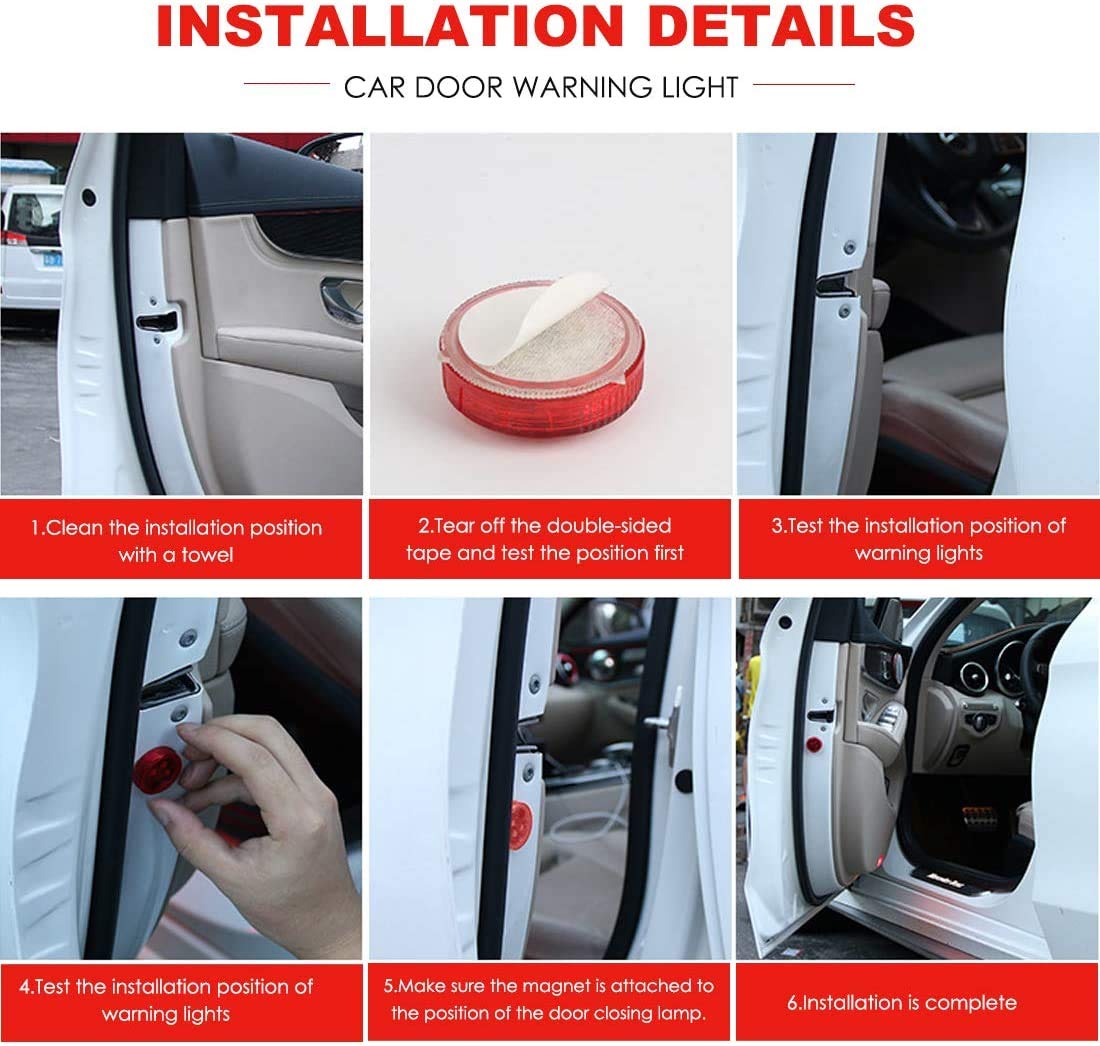 INSTALLATION DETAILS

CAR DOOR WARNING LIGHT

1.Clean the installation position with a towel

2.Tear off the double-sided tape and test the position first

3.Test the installation position of warning lights

4.Test the installation position of warning lights

5.Make sure the magnet is attached to the position of the door closing lamp.

6.Installation is complete