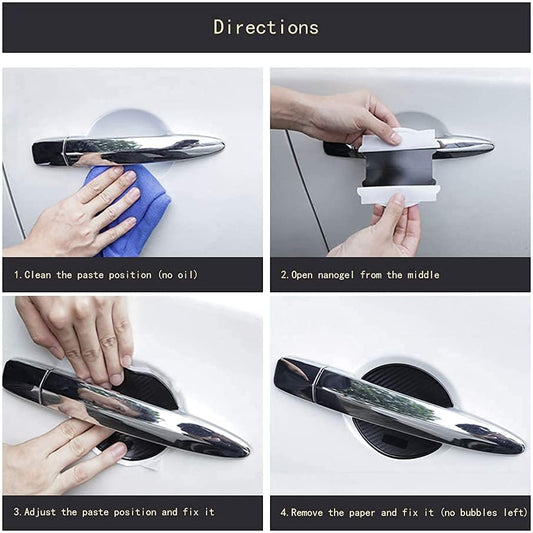 Directions

1.Clean the paste position (no oil)

2.Open nanogel from the middle

3.Adjust the paste position and fix it

4.Remove the paper and fix it (no bubbles left)