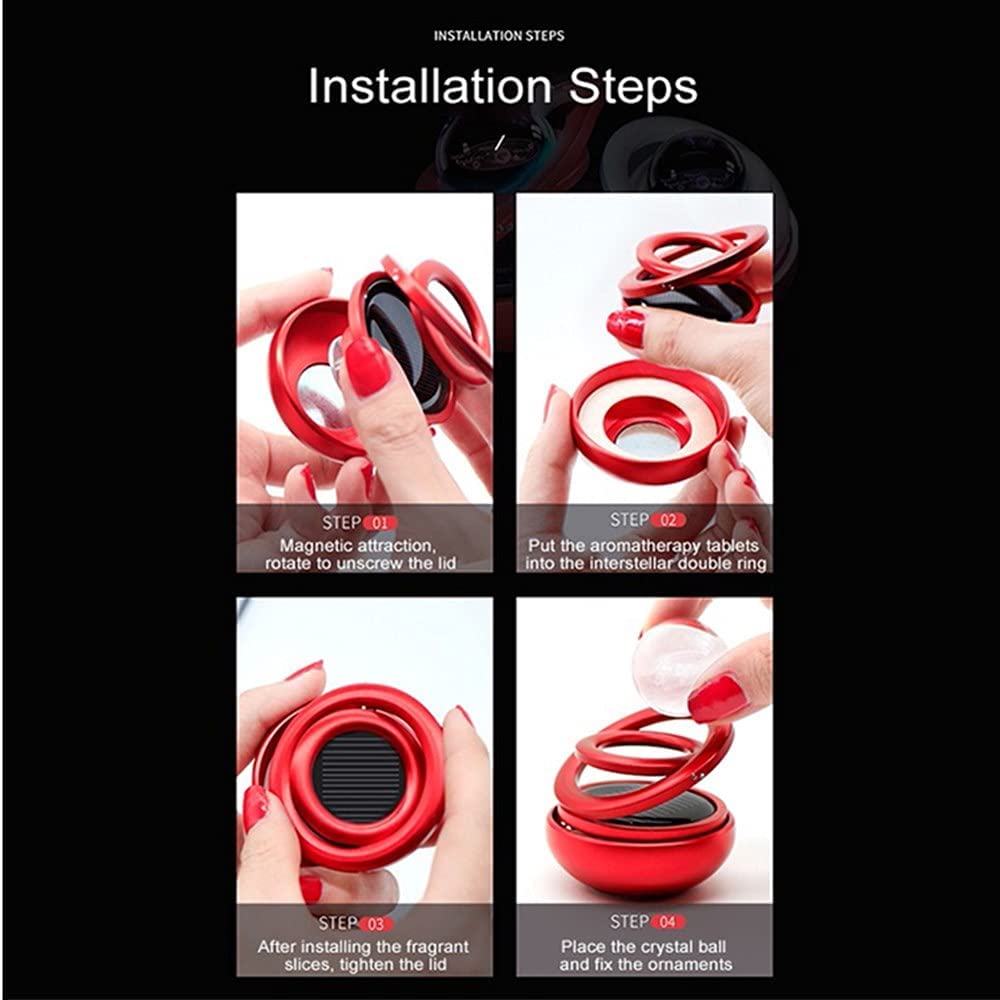 INSTALLATION STEPS

Installation Steps

STEP 01
Magnetic attraction, rotate to unscrew the lid

STEP 02
Put the aromatherapy tablets into the interstellar double ring

STEP 03
After installing the fragrant slices, tighten the lid

STEP 04
Place the crystal ball and fix the ornaments