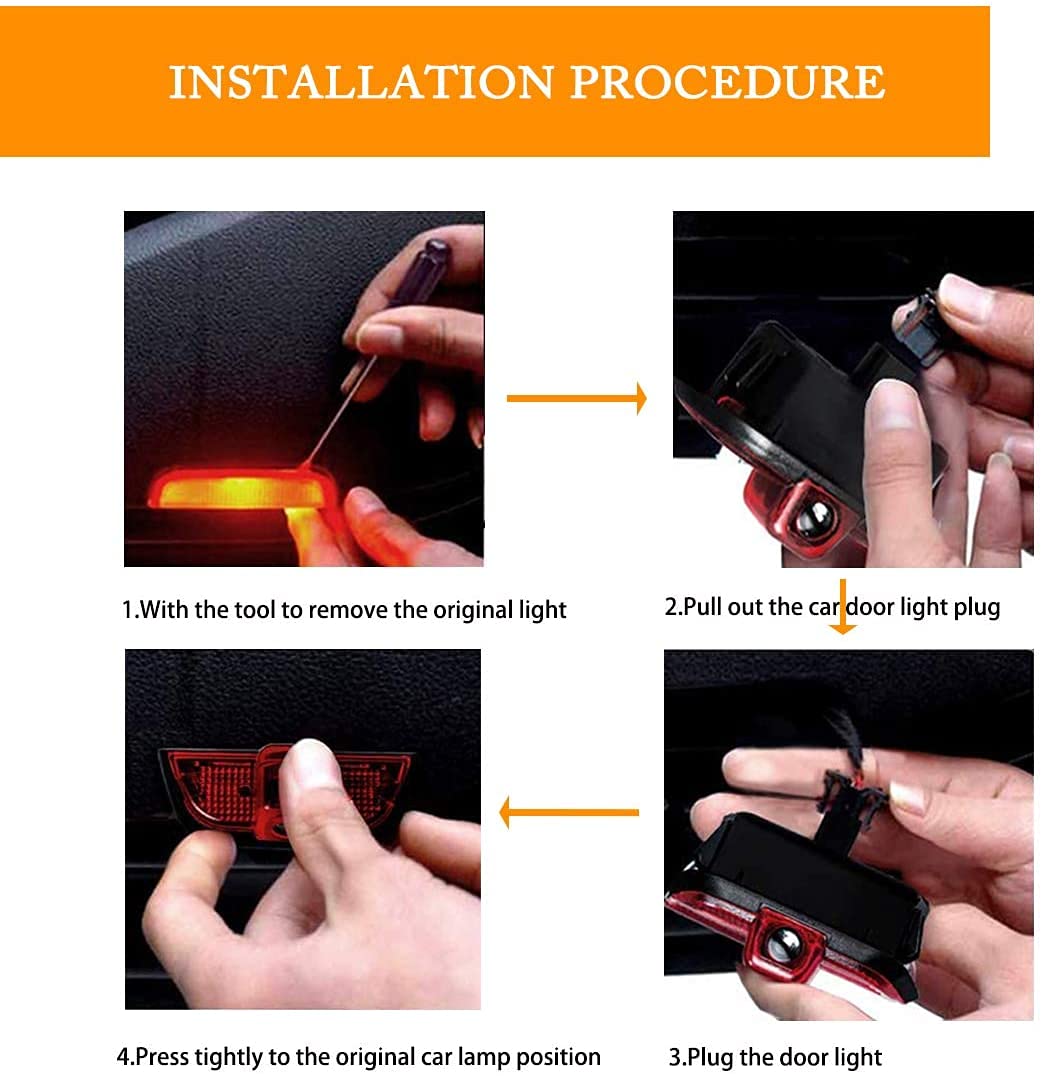 INSTALLATION PROCEDURE

1.With the tool to remove the original light

2.Pull out the car door light plug

4.Press tightly to the original car lamp position

3.Plug the door light