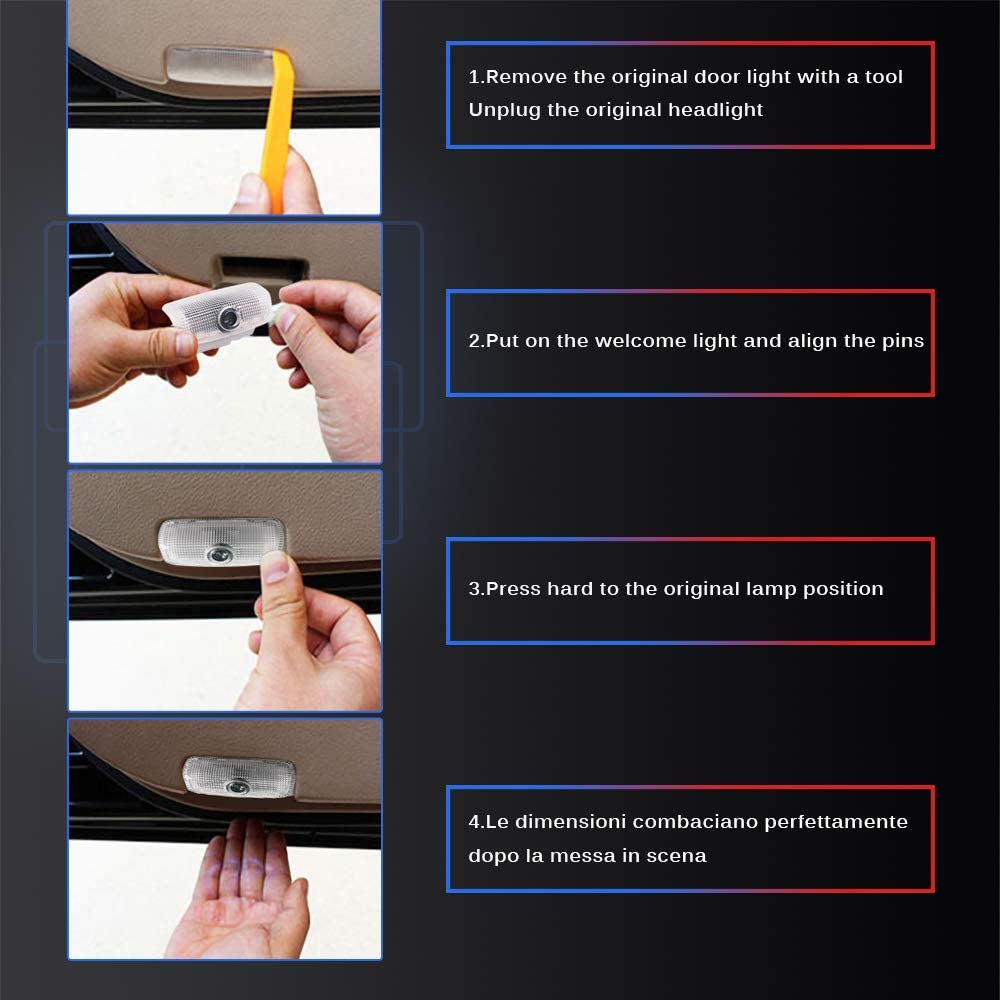 1.Remove the original door light with a tool
Unplug the original headlight

2.Put on the welcome light and align the pins

3.Press hard to the original lamp position

4.Le dimensioni combaciano perfettamente dopo la messa in scena