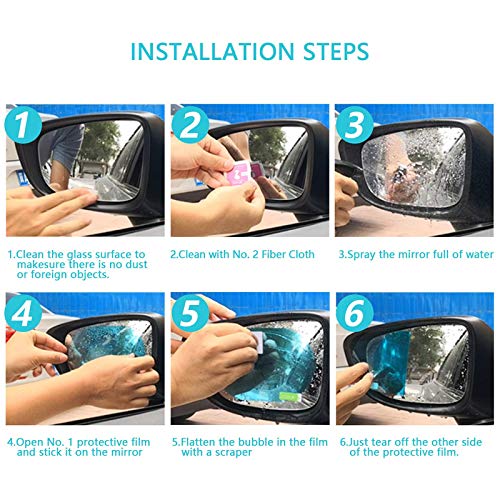 INSTALLATION STEPS

1

1.Clean the glass surface to makesure there is no dust or foreign objects.

2

2.Clean with No. 2 Fiber Cloth

3

3.Spray the mirror full of water

4

4.Open No. 1 protective film and stick it on the mirror

5

5.Flatten the bubble in the film with a scraper

6

6.Just tear off the other side of the protective film.