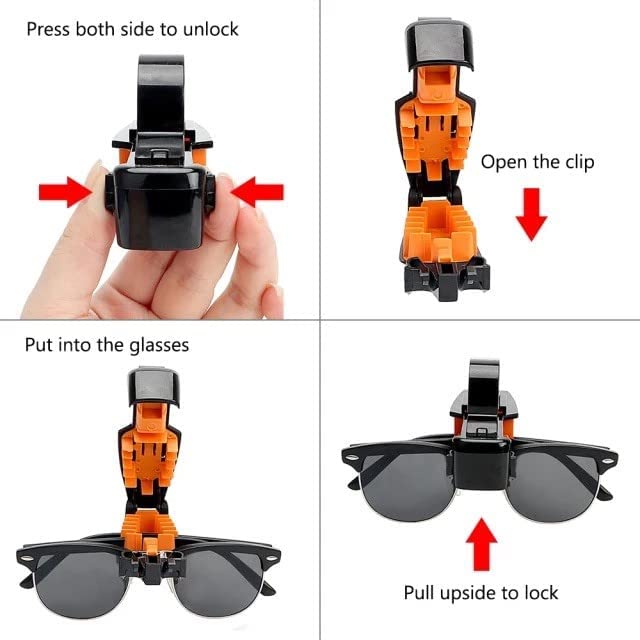 Press both side to unlock

Open the clip

Put into the glasses

Pull upside to lock