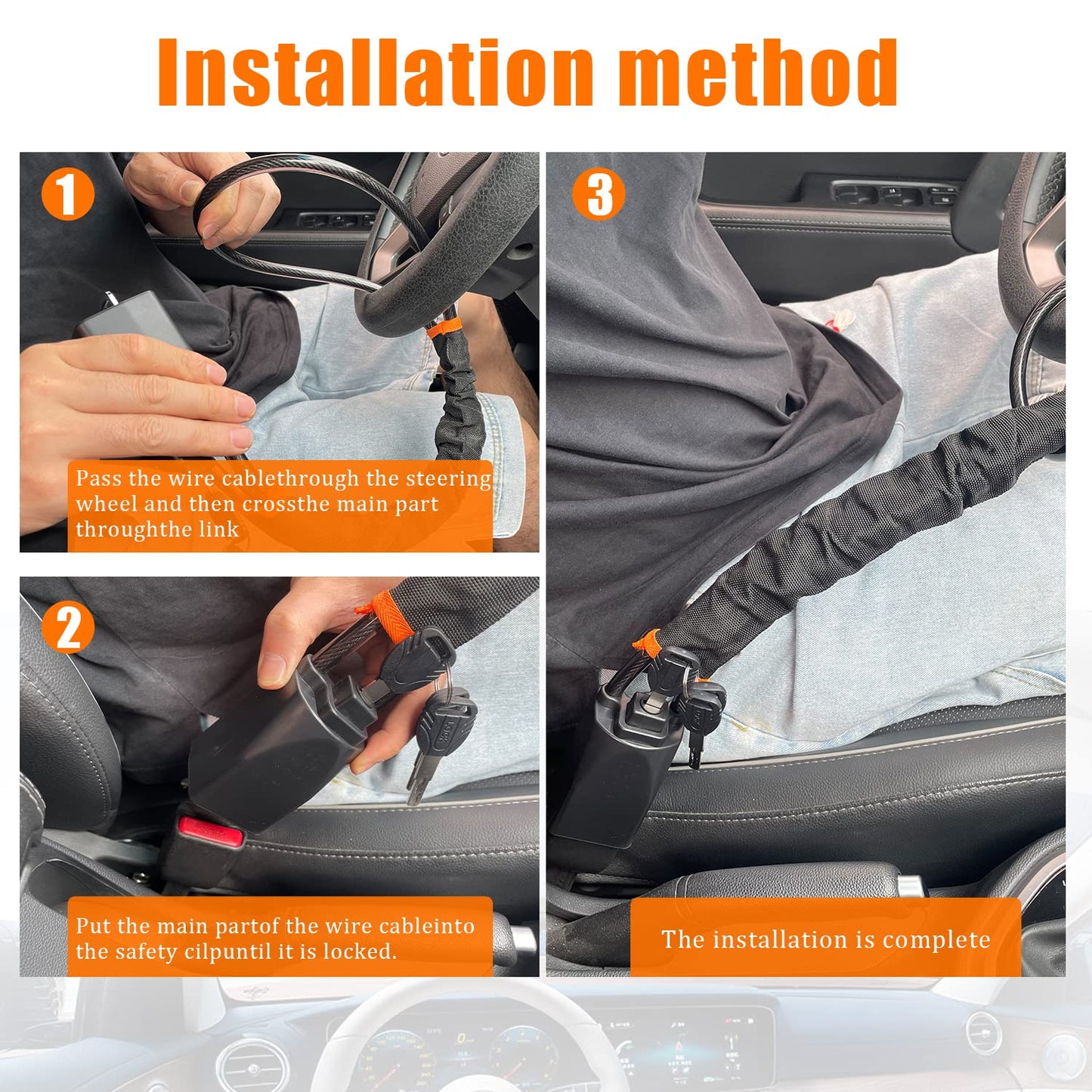 Installation method

1

Pass the wire cablethrough the steering wheel and then crossthe main part throughthe link

2

Put the main partof the wire cableinto the safety cilpuntil it is locked.

3

The installation is complete