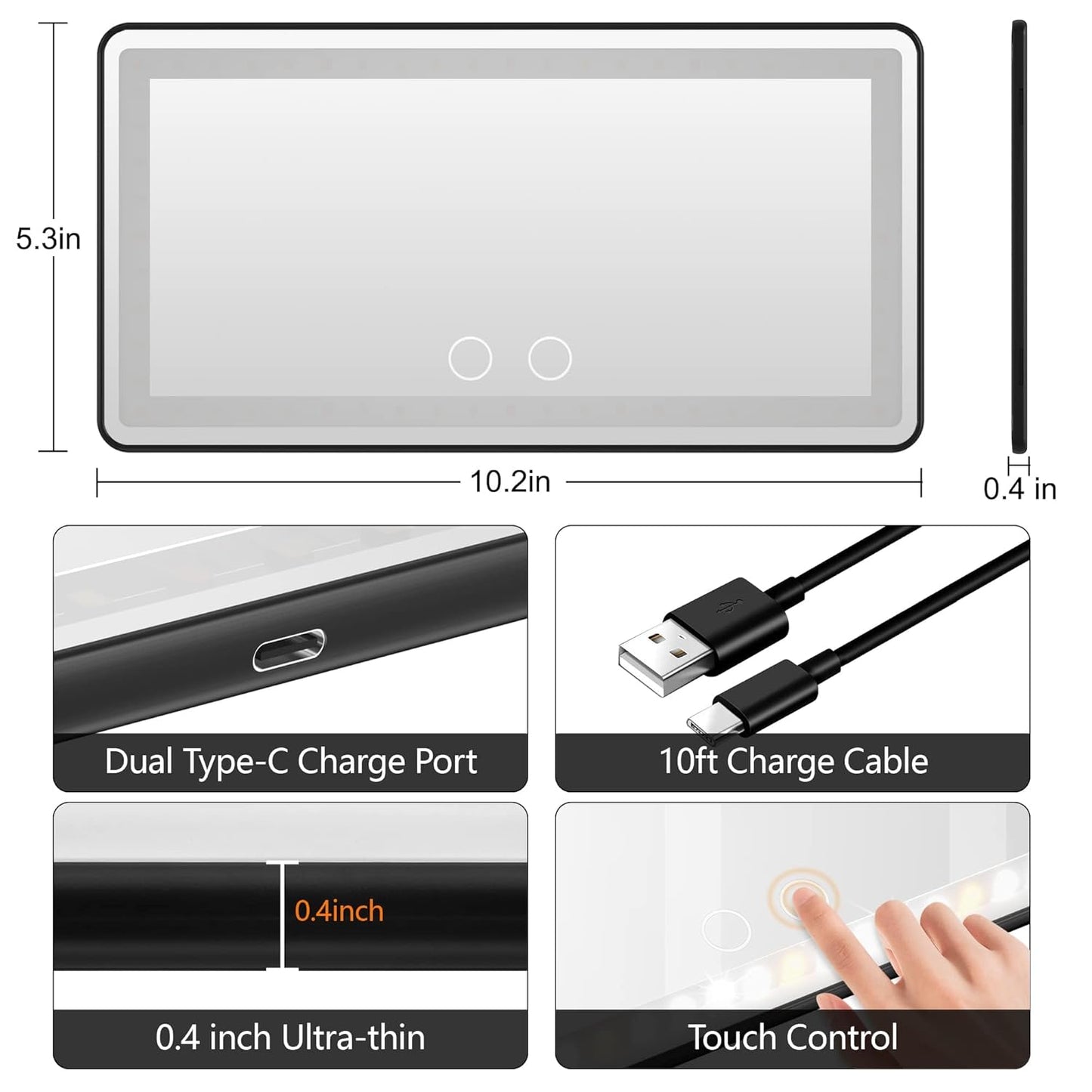 5.3in

10.2in

0.4 in

Dual Type-C Charge Port

10ft Charge Cable

0.4inch

0.4 inch Ultra-thin

Touch Control