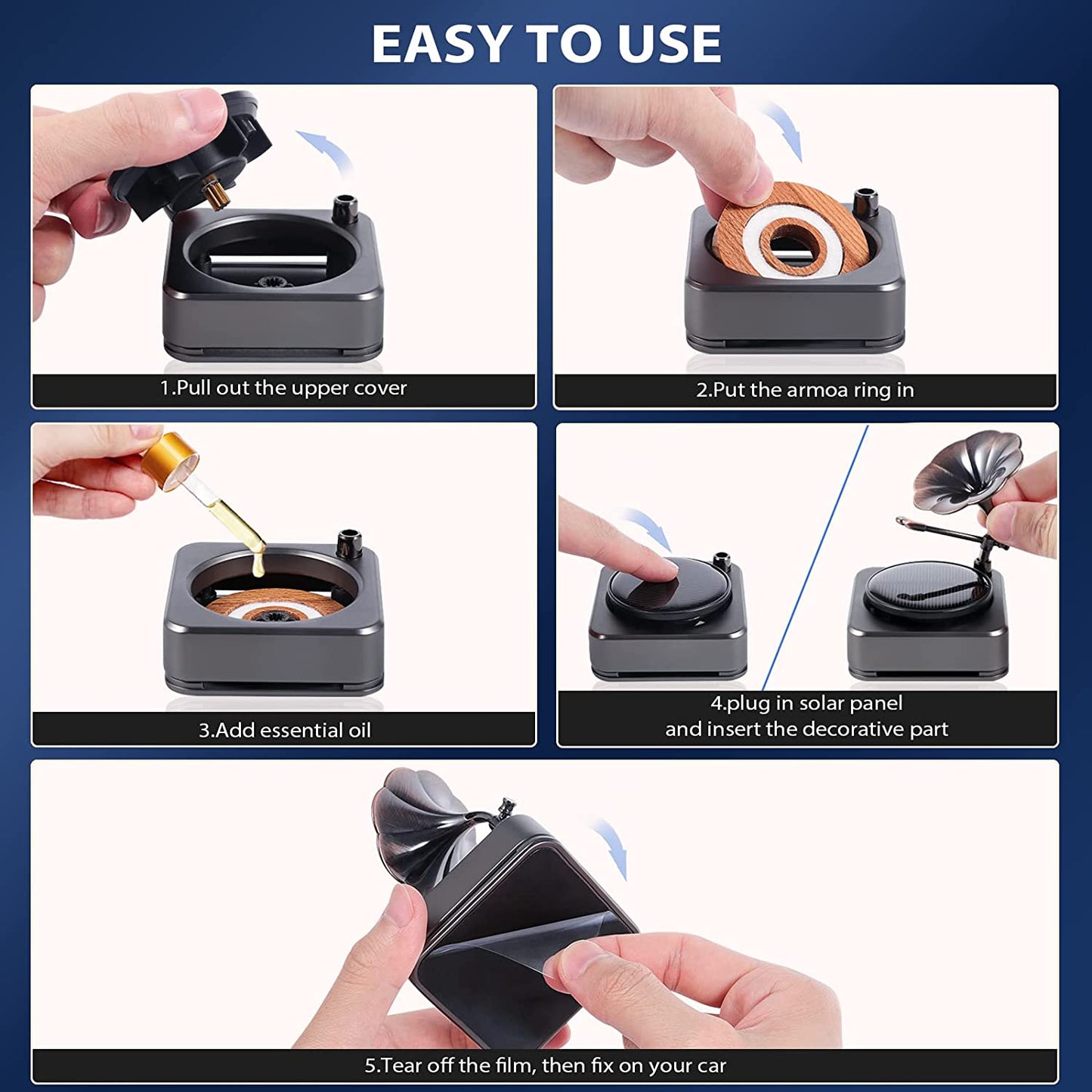 EASY TO USE

1.Pull out the upper cover

2.Put the armoa ring in

3.Add essential oil

4.plug in solar panel
and insert the decorative part

5.Tear off the film, then fix on your car