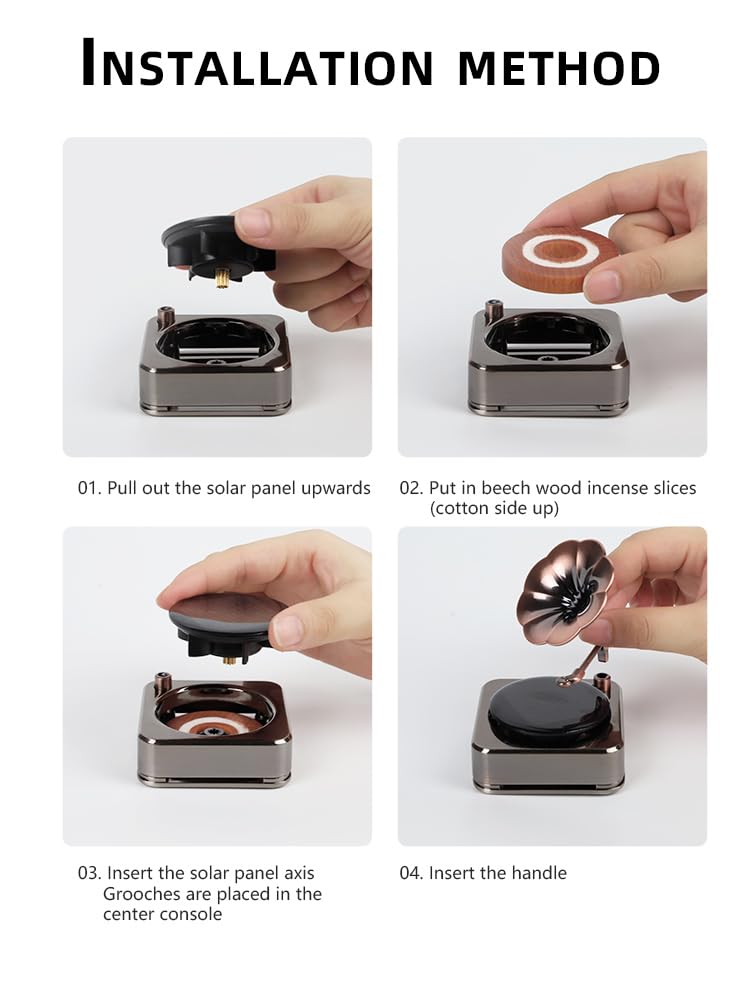 INSTALLATION METHOD

01. Pull out the solar panel upwards

02. Put in beech wood incense slices (cotton side up)

03. Insert the solar panel axis Grooches are placed in the center console

04. Insert the handle